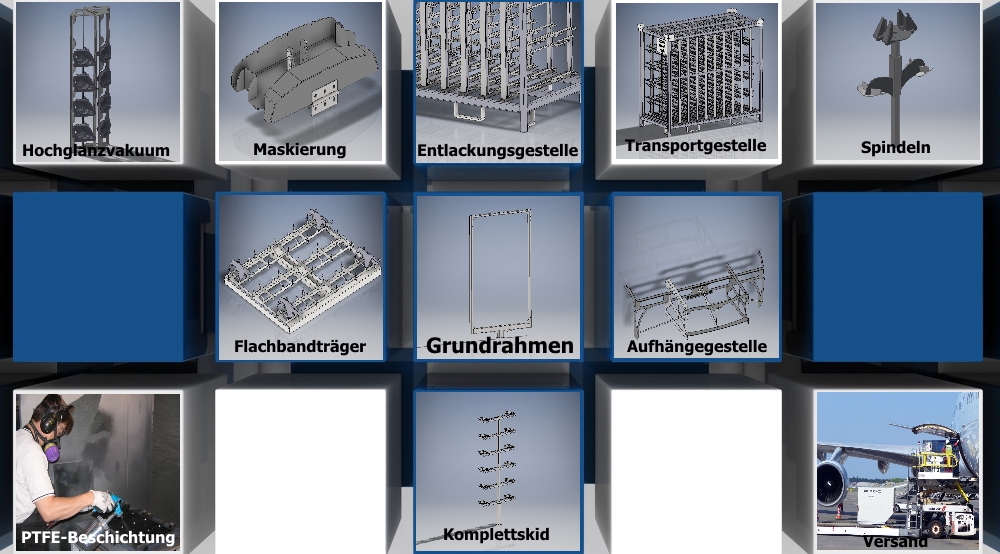 Hochglanzvakuum

Maskierung

Entlackungsgestelle

Transportgestelle

Spindeln

Flachbandträger

Grundrahmen

Aufhängegestelle

PTFE-Beschichtung

Komplettskid

Versand